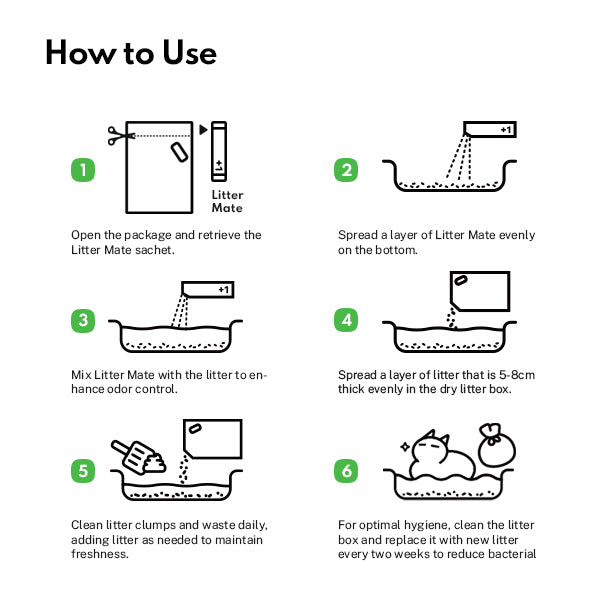 How to Use

1

+1

Litter Mate

Open the package and retrieve the Litter Mate sachet.

2

+1

Spread a layer of Litter Mate evenly on the bottom.

3

+1

Mix Litter Mate with the litter to enhance odor control.

4

Spread a layer of litter that is 5-8cm thick evenly in the dry litter box.

5

Clean litter clumps and waste daily, adding litter as needed to maintain freshness.

6

For optimal hygiene, clean the litter box and replace it with new litter every two weeks to reduce bacterial